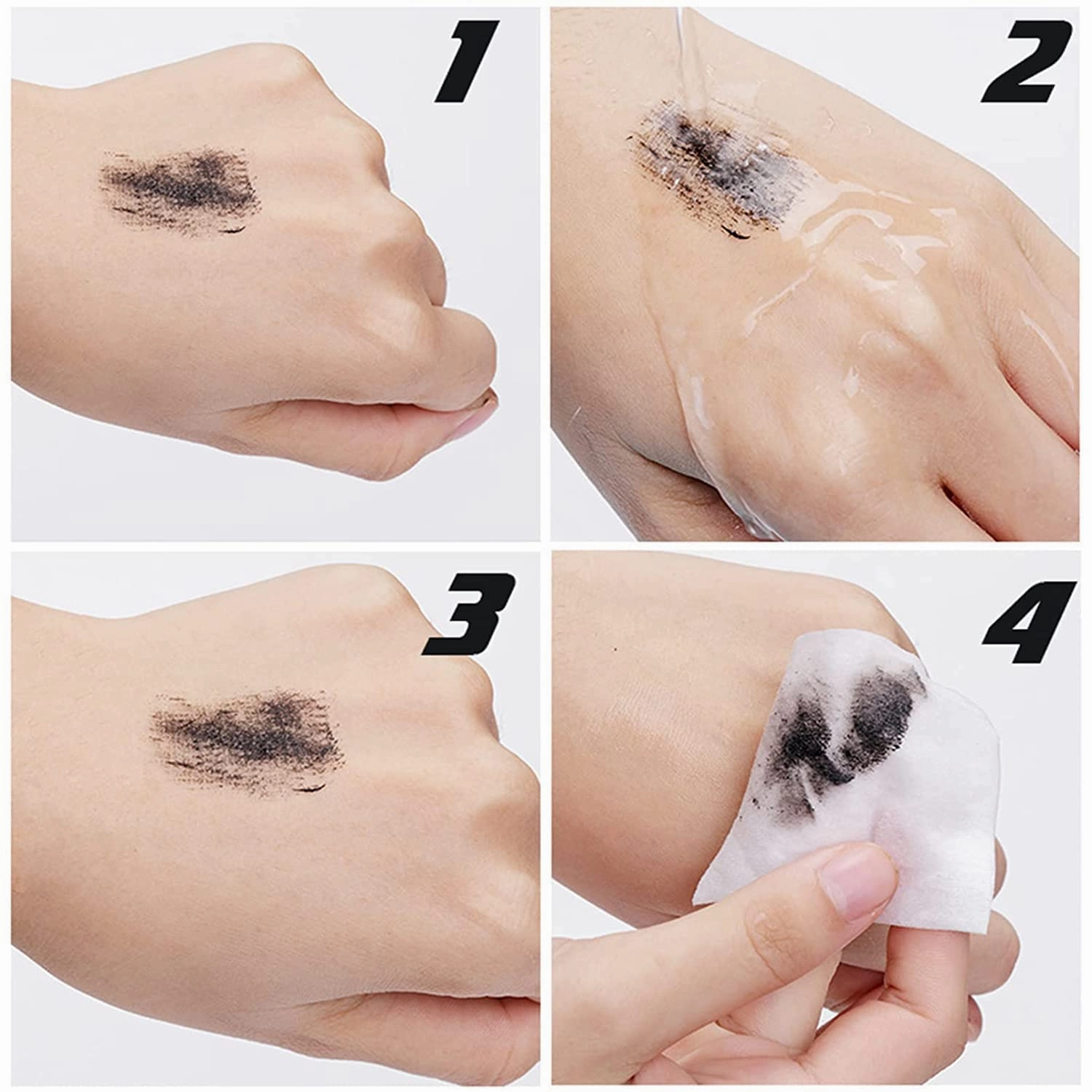 1

2

3

4